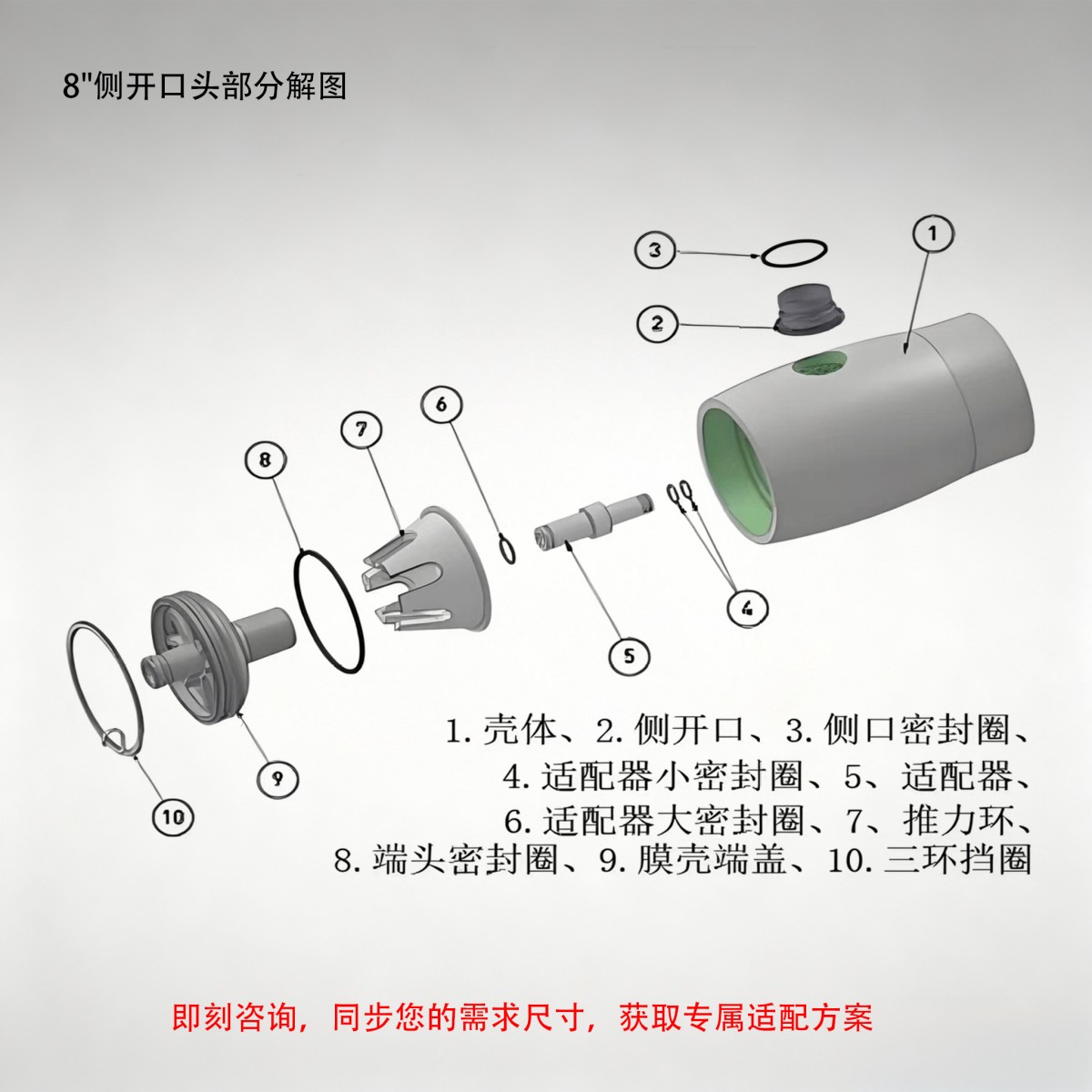 8"侧开口头部分解图

3

1

2

6

7

8

4

5

9

10

1. 壳体、2. 侧开口、3. 侧口密封圈、
4. 适配器小密封圈、5、适配器、
6. 适配器大密封圈、7、推力环、
8. 端头密封圈、9. 膜壳端盖、10. 三环挡圈

即刻咨询，同步您的需求尺寸，获取专属适配方案